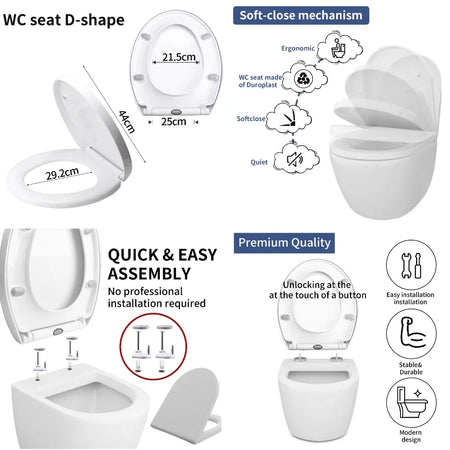 WC seat D-shape

21.5cm

25cm

44cm

29.2cm

Soft-close mechanism

Ergonomic

WC seat made of Duroplast

Softclose

Quiet

QUICK & EASY ASSEMBLY

No professional installation required

Premium Quality

Unlocking at the at the touch of a button

Easy installation installation

Stable& Durable

Modern design