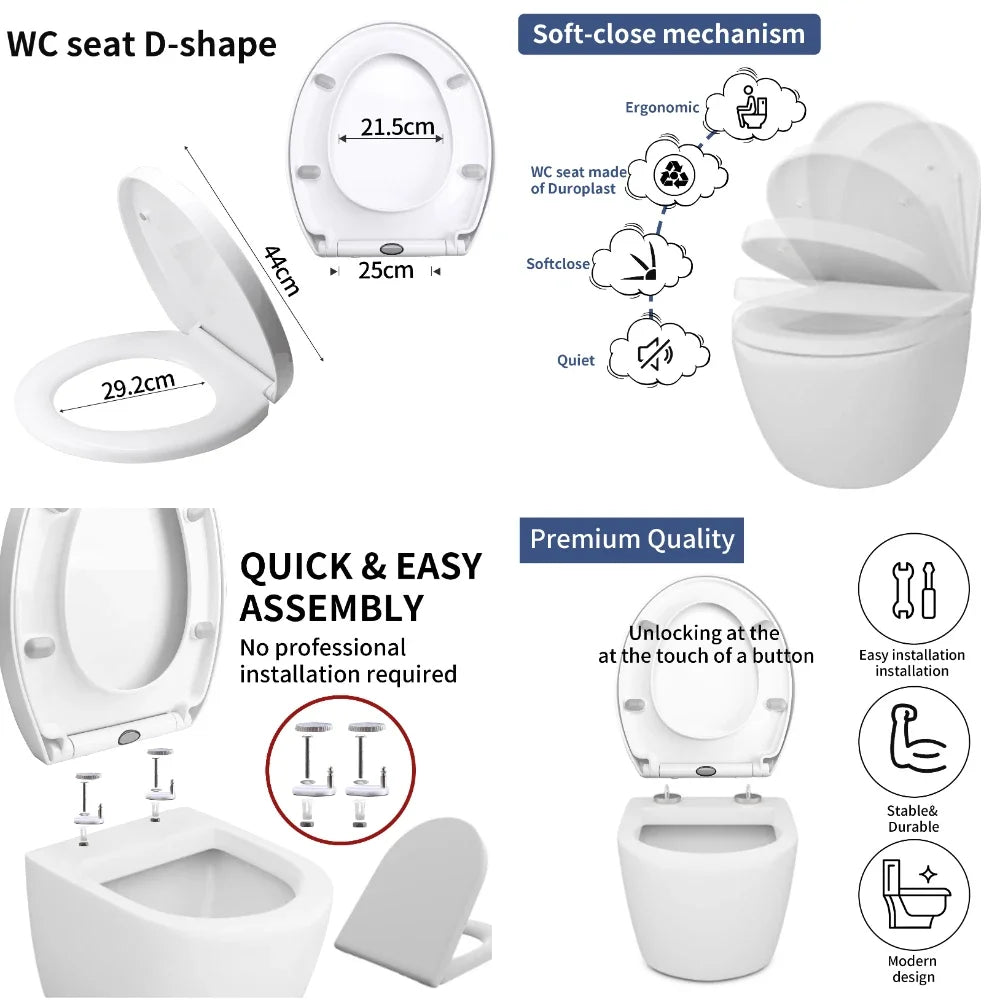 WC seat D-shape

21.5cm

25cm

44cm

29.2cm

Soft-close mechanism

Ergonomic

WC seat made of Duroplast

Softclose

Quiet

QUICK & EASY ASSEMBLY

No professional installation required

Premium Quality

Unlocking at the at the touch of a button

Easy installation installation

Stable& Durable

Modern design