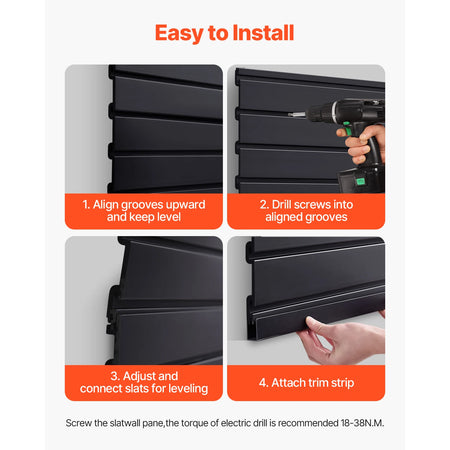 Easy to Install

1. Align grooves upward and keep level

2. Drill screws into aligned grooves

3. Adjust and connect slats for leveling

4. Attach trim strip

Screw the slatwall pane,the torque of electric drill is recommended 18-38N.M.