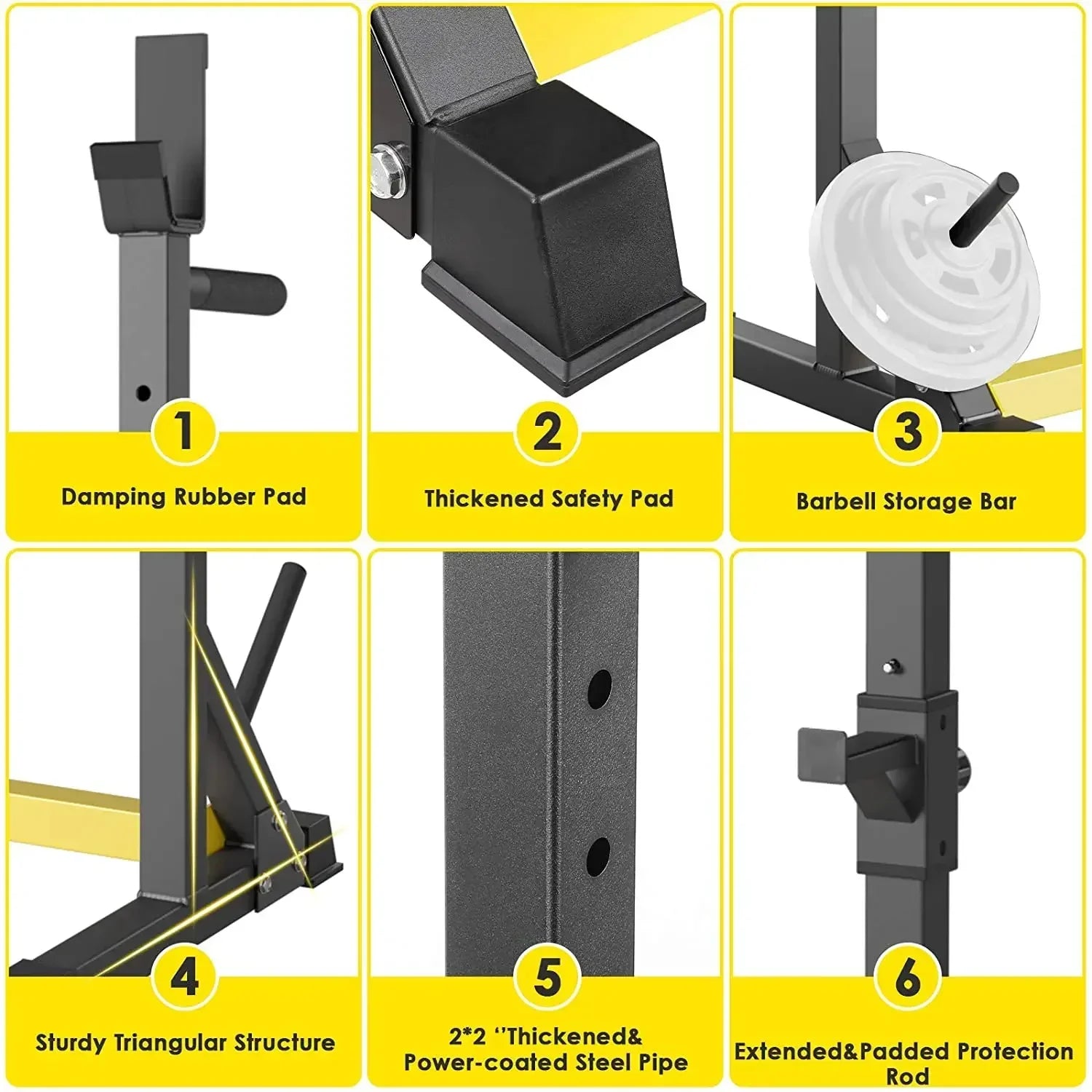 1

Damping Rubber Pad

2

Thickened Safety Pad

3

Barbell Storage Bar

4

Sturdy Triangular Structure

5

2*2 ''Thickened& Power-coated Steel Pipe

6

Extended&Padded Protection Rod