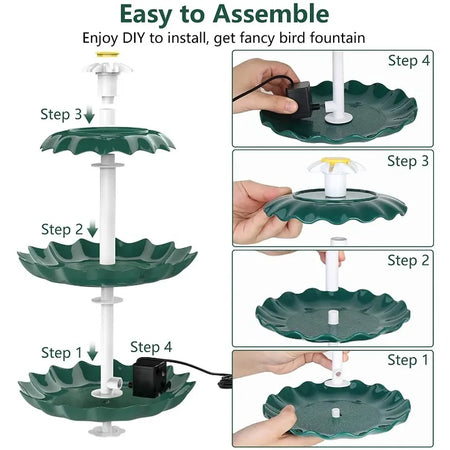 Easy to Assemble

Enjoy DIY to install, get fancy bird fountain

Step 3

Step 2

Step 1

Step 4

Step 4

Step 3

Step 2

Step 1