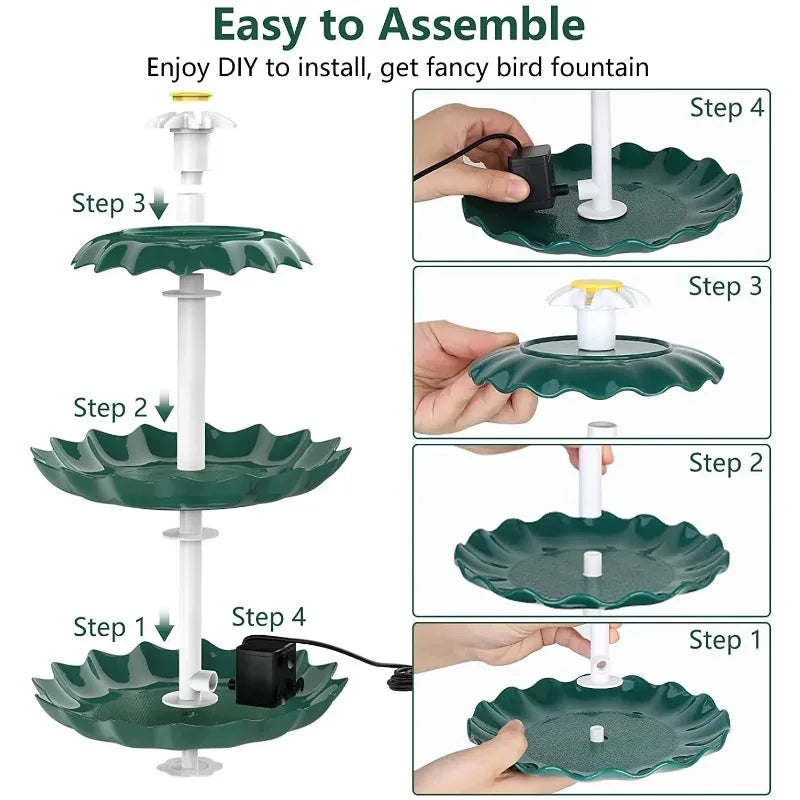 Easy to Assemble
Enjoy DIY to install, get fancy bird fountain

Step 3
Step 2
Step 1
Step 4

Step 4
Step 3
Step 2
Step 1