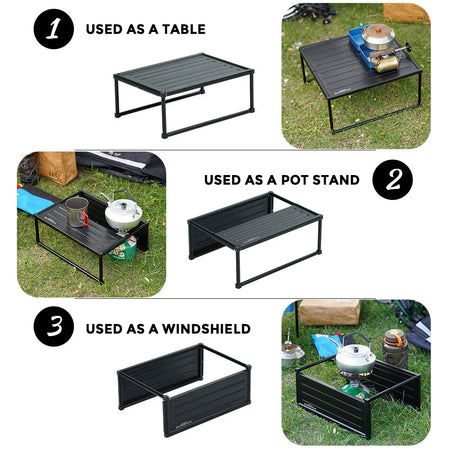 1 USED AS A TABLE

USED AS A POT STAND 2

3 USED AS A WINDSHIELD