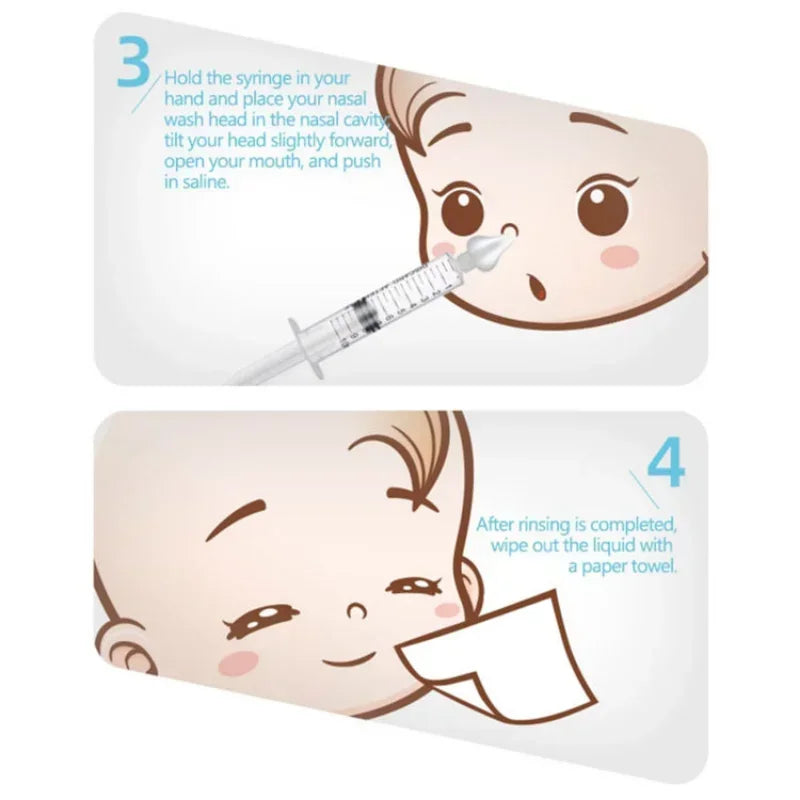 3

Hold the syringe in your hand and place your nasal wash head in the nasal cavity, tilt your head slightly forward, open your mouth, and push in saline.

4

After rinsing is completed, wipe out the liquid with a paper towel.