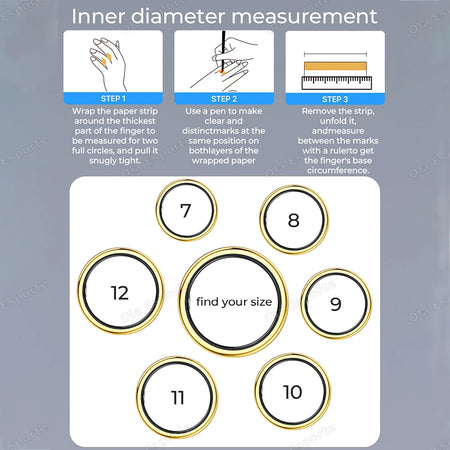 Inner diameter measurement

STEP 1
Wrap the paper strip around the thickest part of the finger to be measured for two full circles, and pull it snugly tight.

STEP 2
Use a pen to make clear and distinctmarks at the same position on bothlayers of the wrapped paper

STEP 3
Remove the strip, unfold it, andmeasure between the marks with a rulerto get the finger's base circumference.

7

8

12

find your size

9

11

10