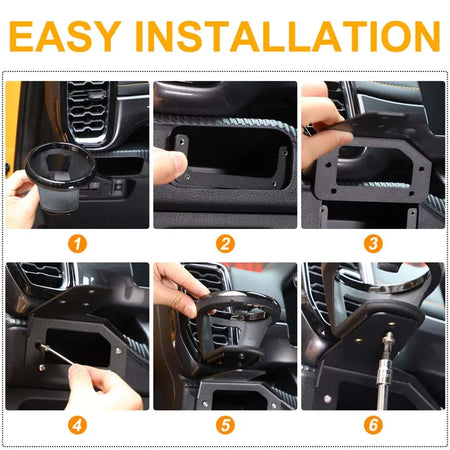 EASY INSTALLATION

1

2

3

4

5

6