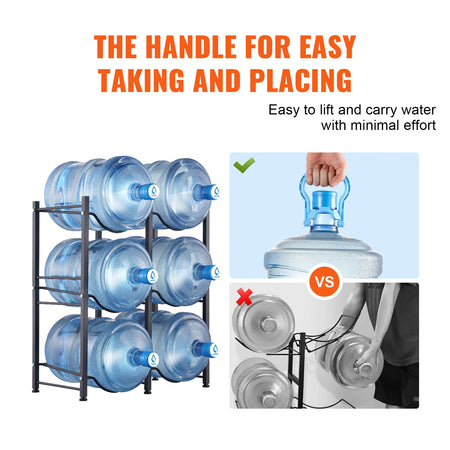 THE HANDLE FOR EASY TAKING AND PLACING

Easy to lift and carry water with minimal effort

VS