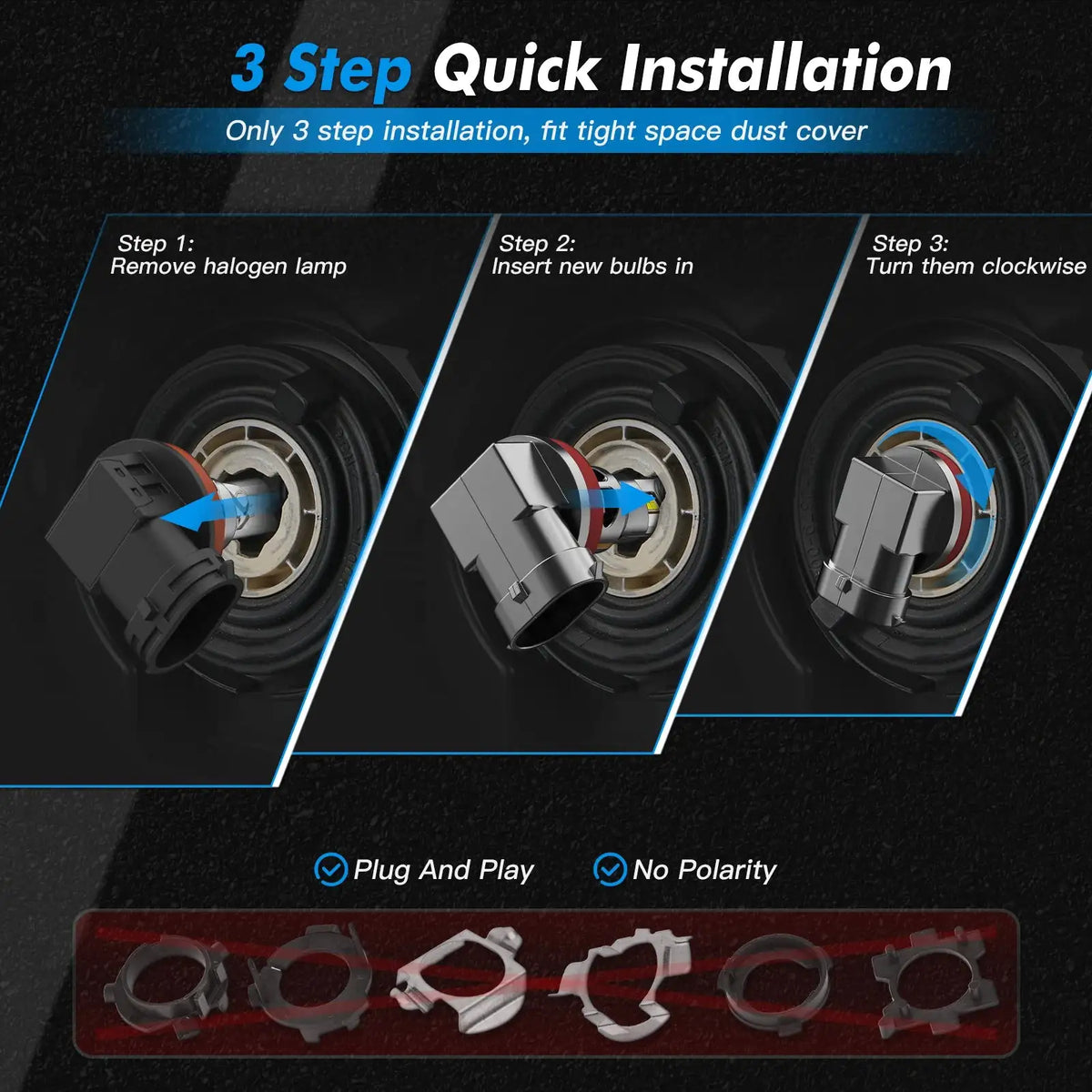 3 Step Quick Installation

Only 3 step installation, fit tight space dust cover

Step 1:
Remove halogen lamp

Step 2:
Insert new bulbs in

Step 3:
Turn them clockwise

Plug And Play

No Polarity