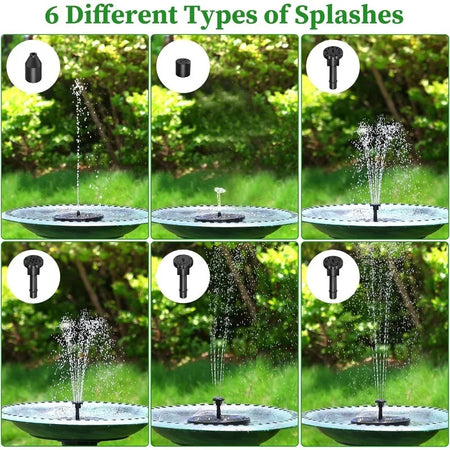 6 Different Types of Splashes