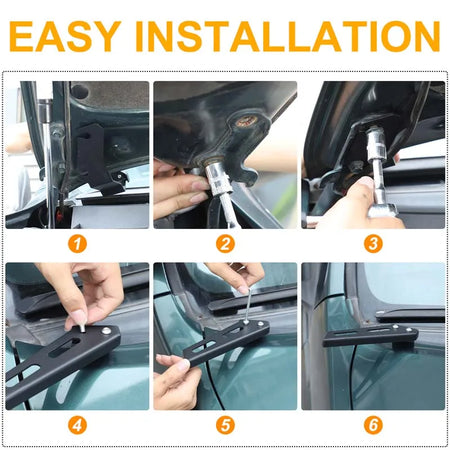 EASY INSTALLATION

1

2

3

4

5

6