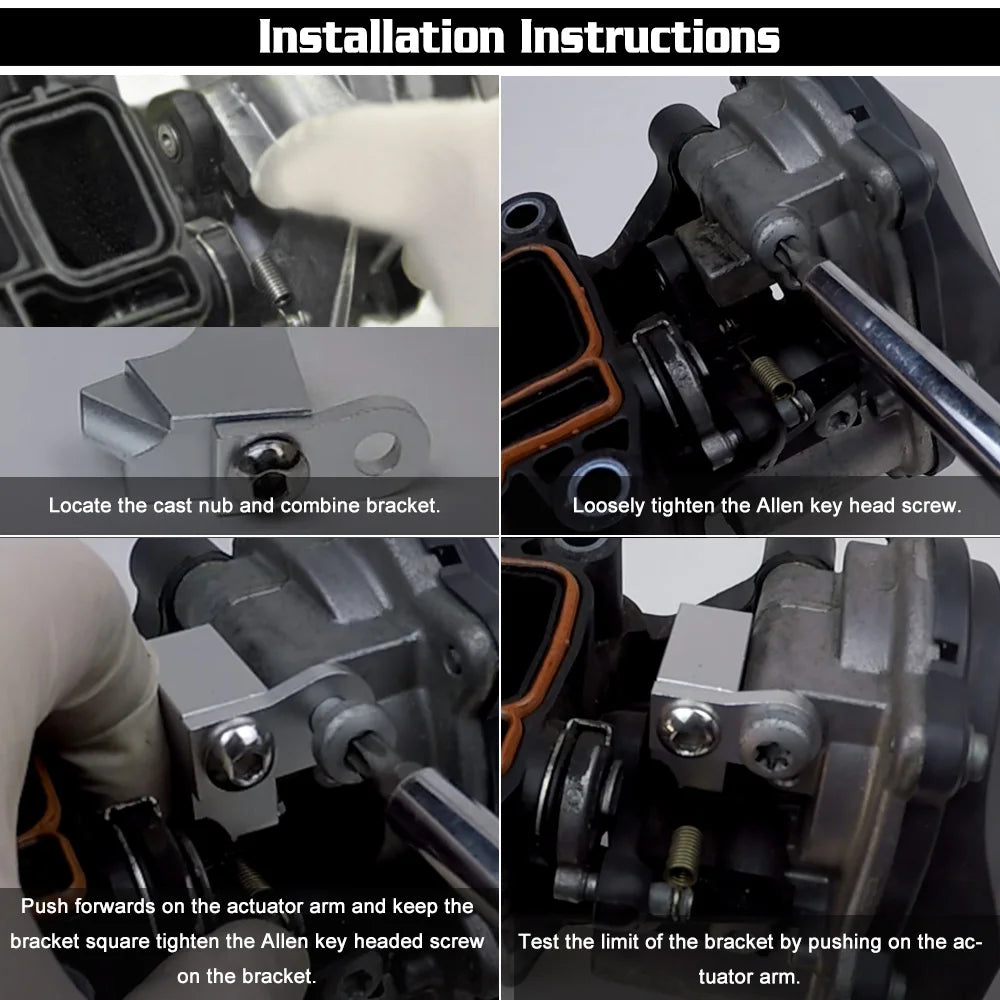 Installation Instructions

Locate the cast nub and combine bracket.

Loosely tighten the Allen key head screw.

Push forwards on the actuator arm and keep the bracket square tighten the Allen key headed screw on the bracket.

Test the limit of the bracket by pushing on the actuator arm.