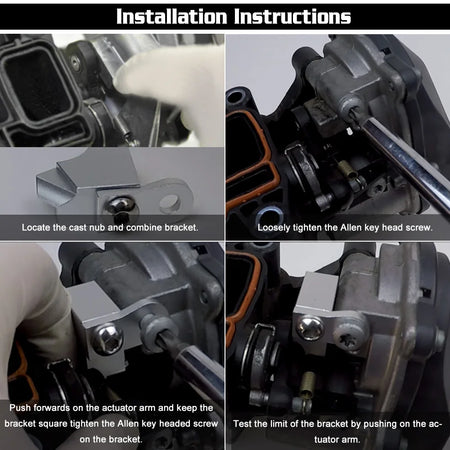 Installation Instructions

Locate the cast nub and combine bracket.

Loosely tighten the Allen key head screw.

Push forwards on the actuator arm and keep the bracket square tighten the Allen key headed screw on the bracket.

Test the limit of the bracket by pushing on the actuator arm.