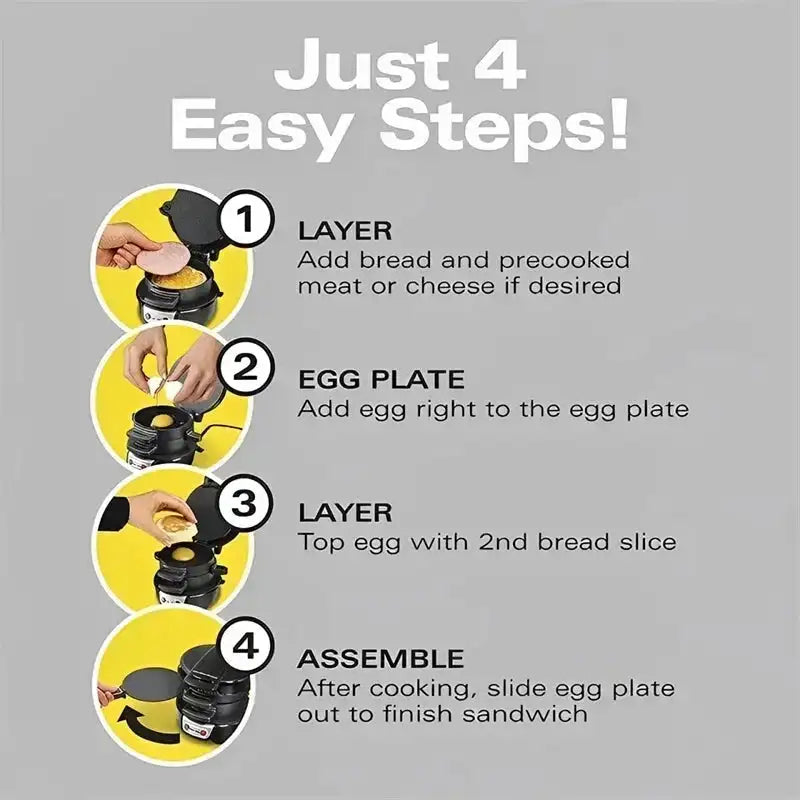 Just 4
Easy Steps!

1
LAYER
Add bread and precooked meat or cheese if desired

2
EGG PLATE
Add egg right to the egg plate

3
LAYER
Top egg with 2nd bread slice

4
ASSEMBLE
After cooking, slide egg plate out to finish sandwich