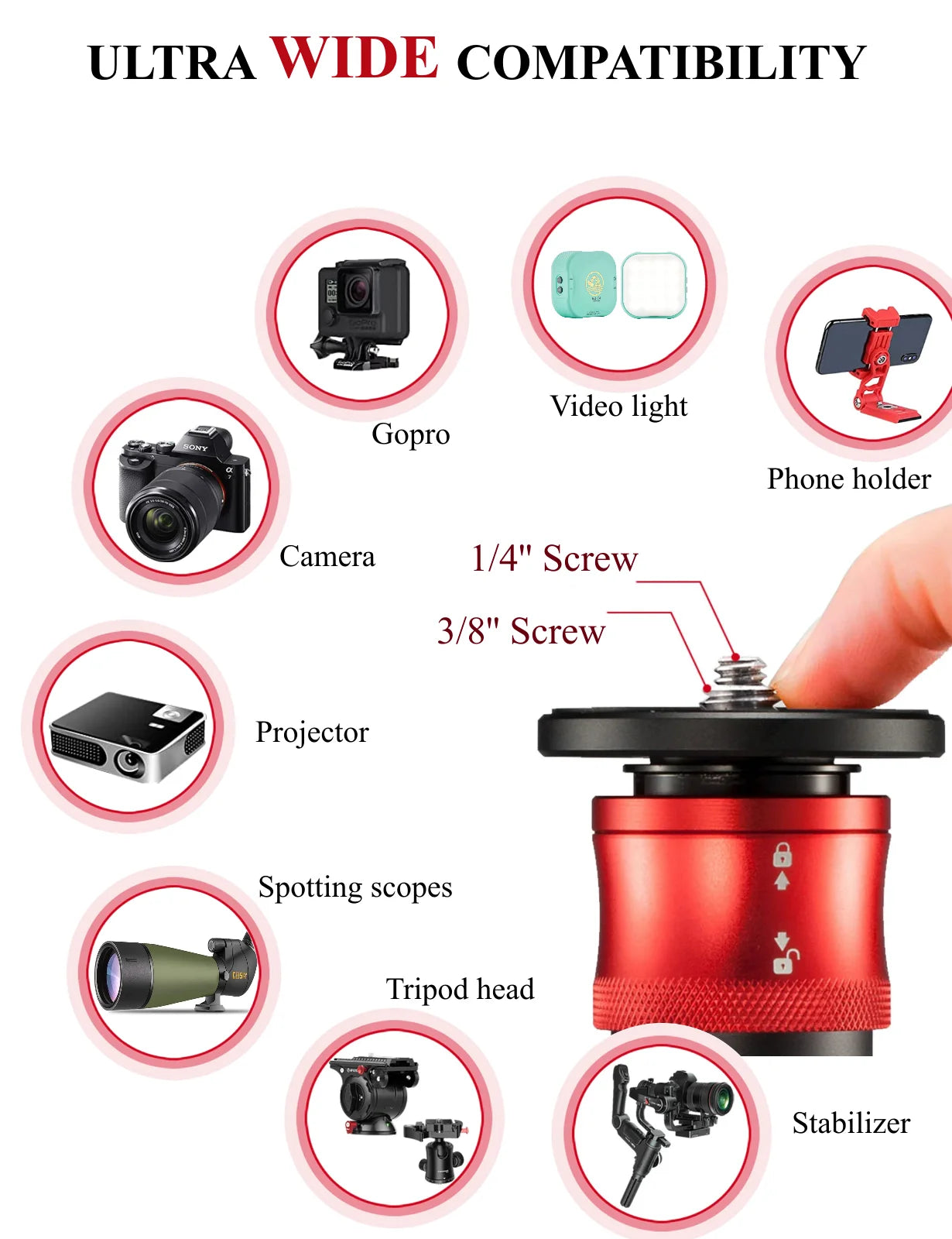 ULTRA WIDE COMPATIBILITY

Gopro

Video light

Phone holder

SONY

Camera

1/4" Screw

3/8" Screw

Projector

Spotting scopes

Tripod head

Stabilizer