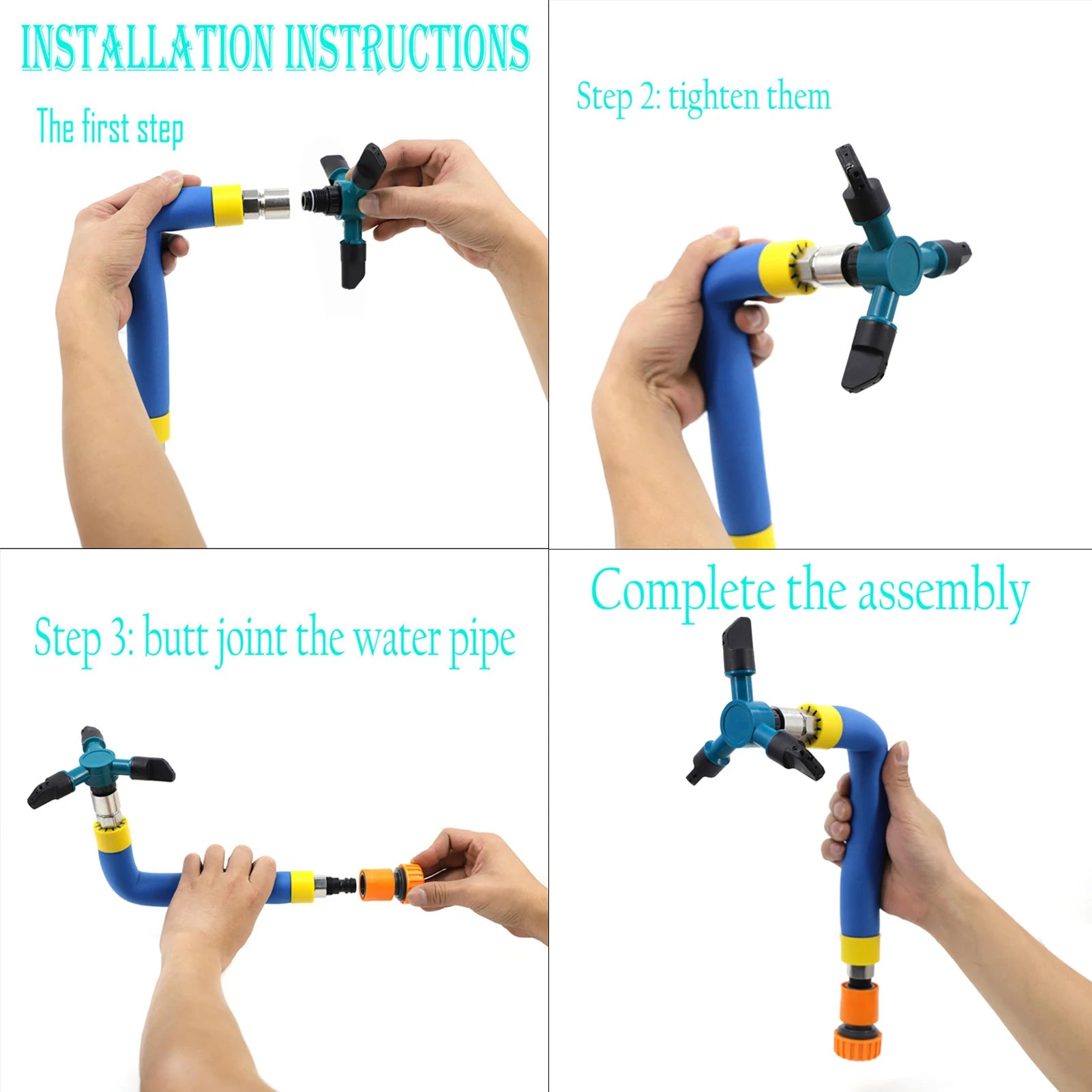 INSTALLATION INSTRUCTIONS

The first step

Step 2: tighten them

Step 3: butt joint the water pipe

Complete the assembly