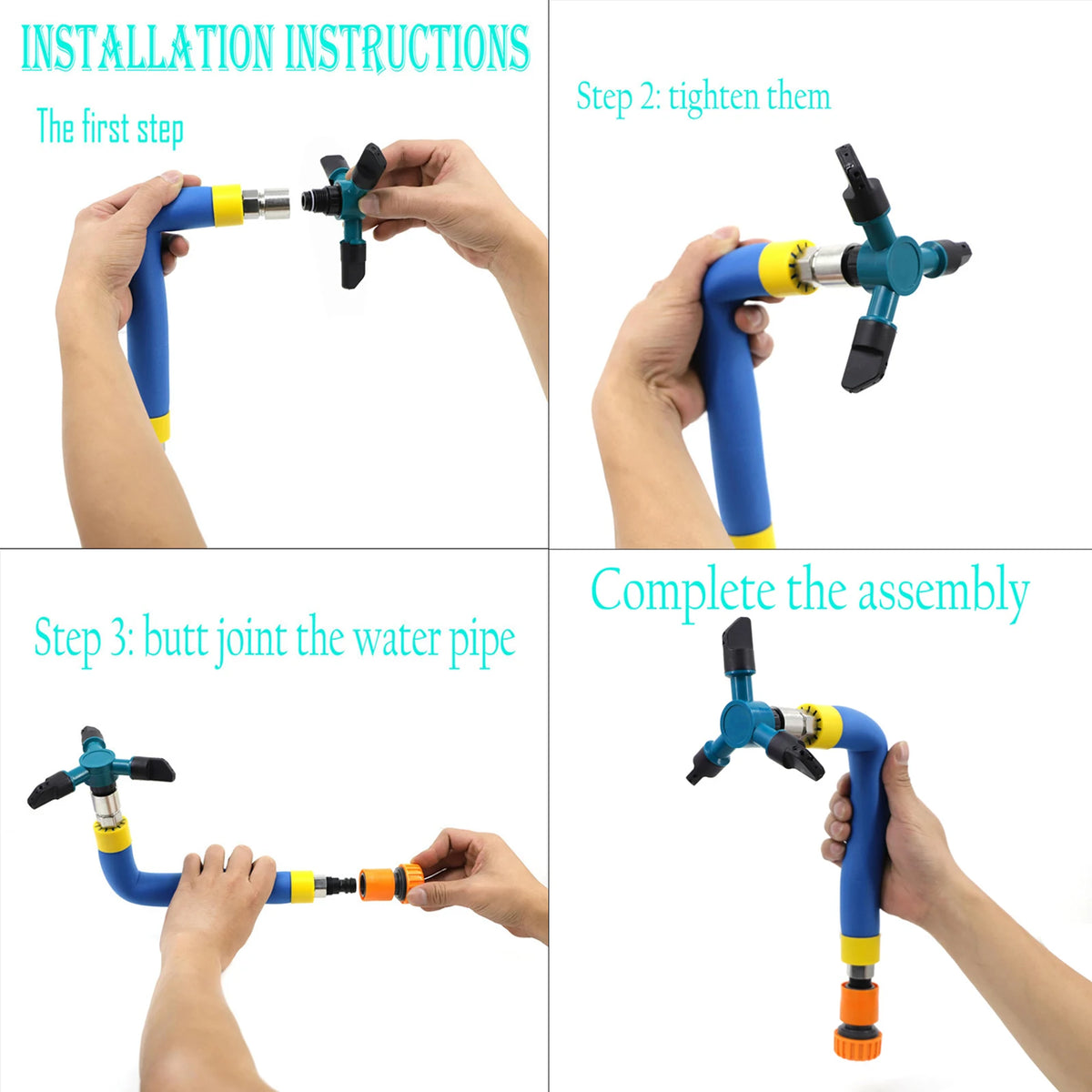 INSTALLATION INSTRUCTIONS

The first step

Step 2: tighten them

Step 3: butt joint the water pipe

Complete the assembly