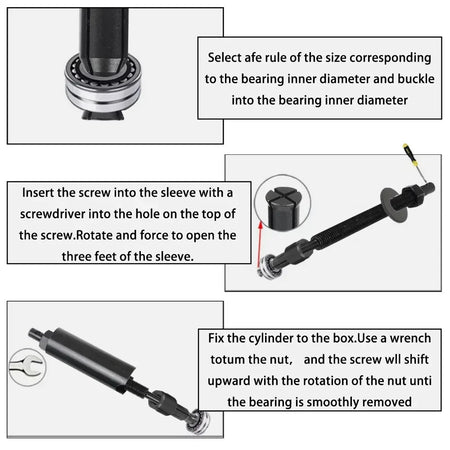 Select afe rule of the size corresponding to the bearing inner diameter and buckle into the bearing inner diameter

Insert the screw into the sleeve with a screwdriver into the hole on the top of the screw.Rotate and force to open the three feet of the sleeve.

Fix the cylinder to the box.Use a wrench totum the nut, and the screw wll shift upward with the rotation of the nut unti the bearing is smoothly removed