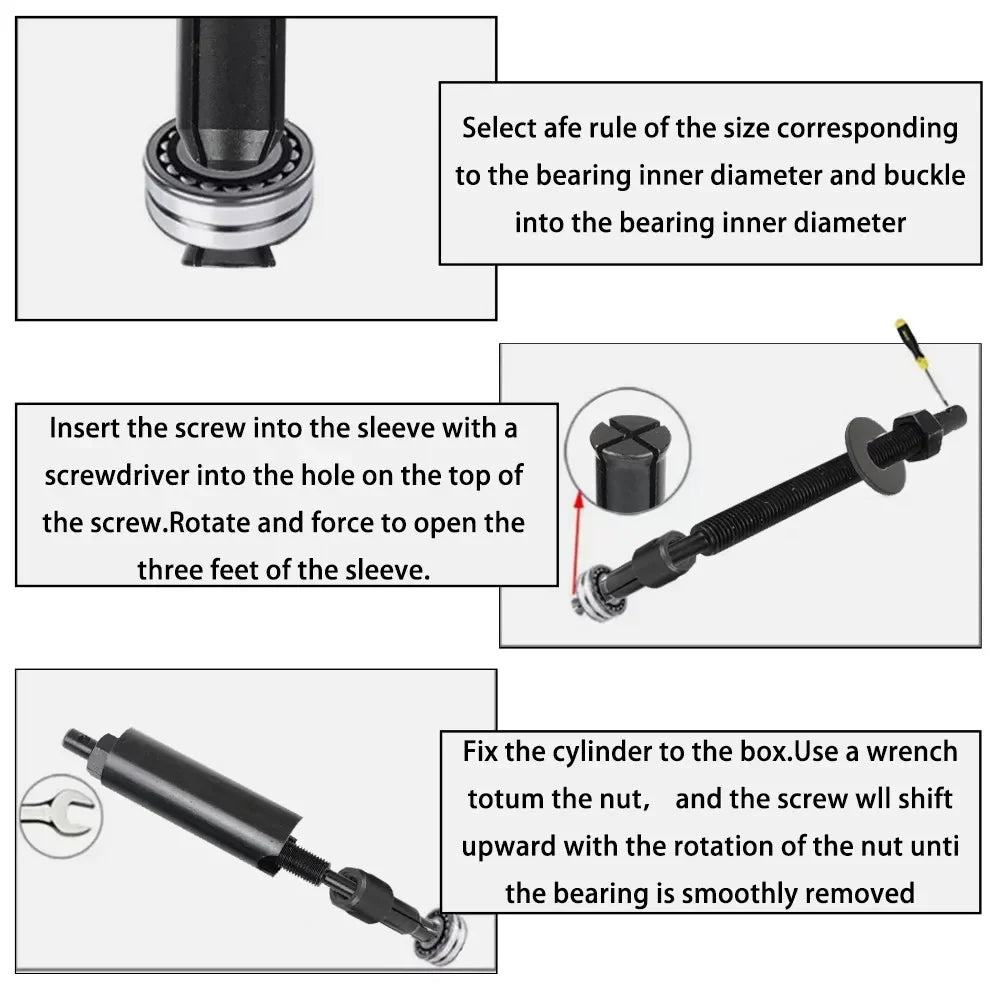 Select afe rule of the size corresponding to the bearing inner diameter and buckle into the bearing inner diameter

Insert the screw into the sleeve with a screwdriver into the hole on the top of the screw.Rotate and force to open the three feet of the sleeve.

Fix the cylinder to the box.Use a wrench totum the nut,　and the screw wll shift upward with the rotation of the nut unti the bearing is smoothly removed