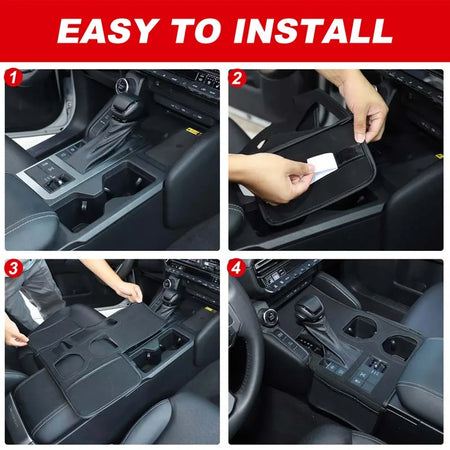 EASY TO INSTALL

1

2

3

4