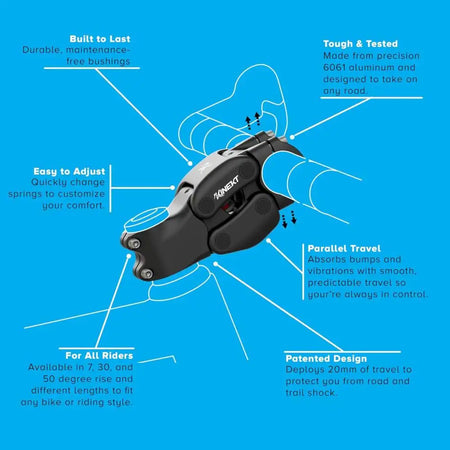 Built to Last
Durable, maintenance-free bushings

Tough & Tested
Made from precision 6061 aluminum and designed to take on any road.

Easy to Adjust
Quickly change springs to customize your comfort.

KINEKT

Parallel Travel
Absorbs bumps and vibrations with smooth, predictable travel so your're always in control.

For All Riders
Available in 7, 30, and 50 degree rise and different lengths to fit any bike or riding style.

Patented Design
Deploys 20mm of travel to protect you from road and trail shock.