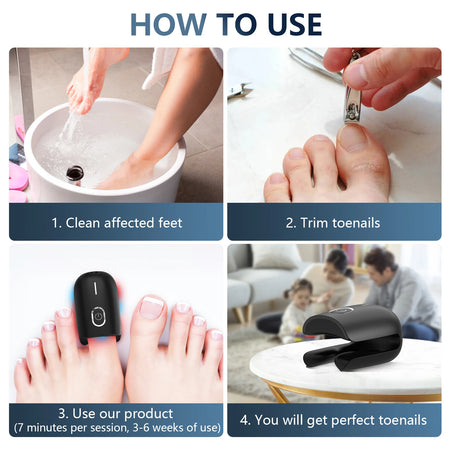 HOW TO USE

1. Clean affected feet

2. Trim toenails

3. Use our product
(7 minutes per session, 3-6 weeks of use)

4. You will get perfect toenails