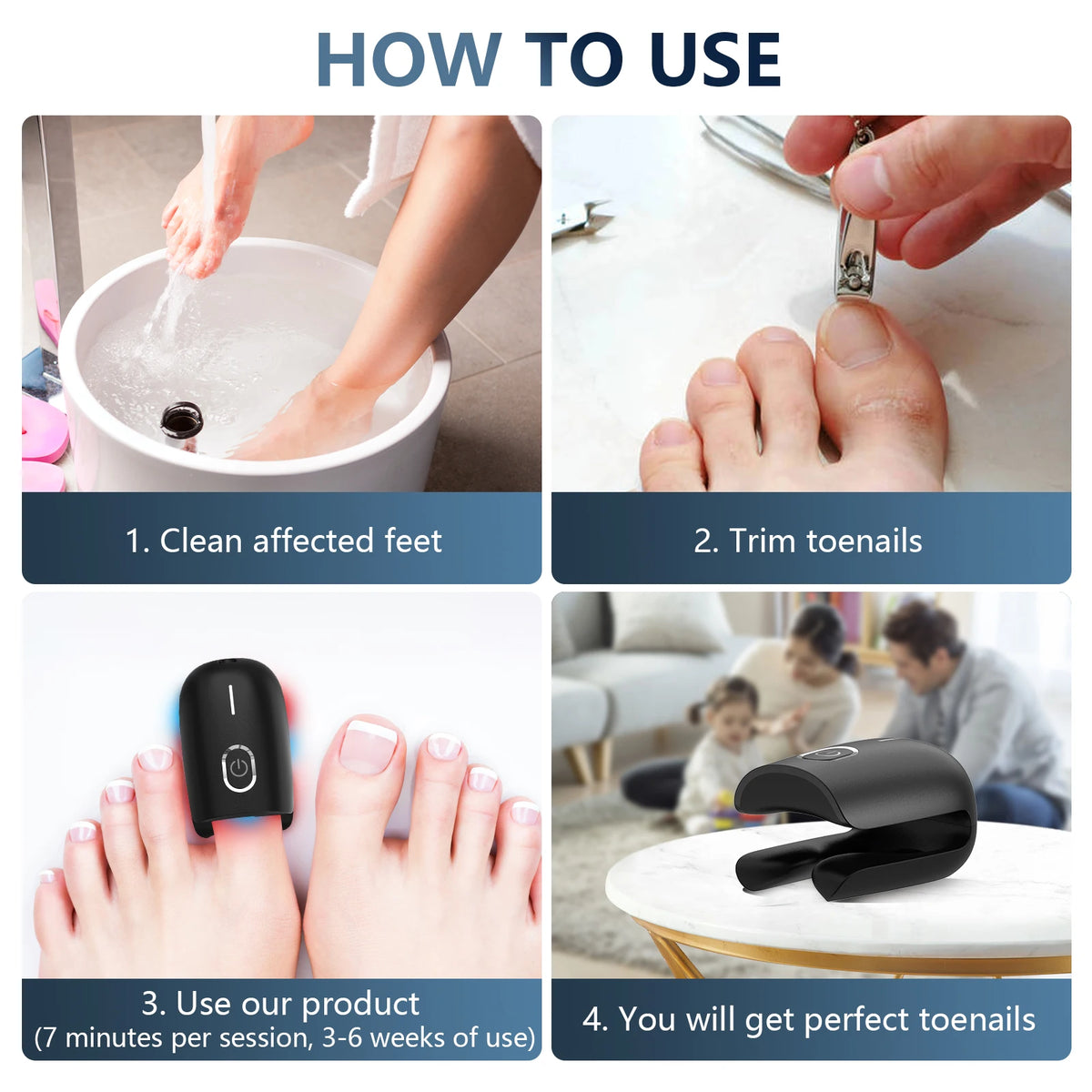 HOW TO USE

1. Clean affected feet

2. Trim toenails

3. Use our product
(7 minutes per session, 3-6 weeks of use)

4. You will get perfect toenails