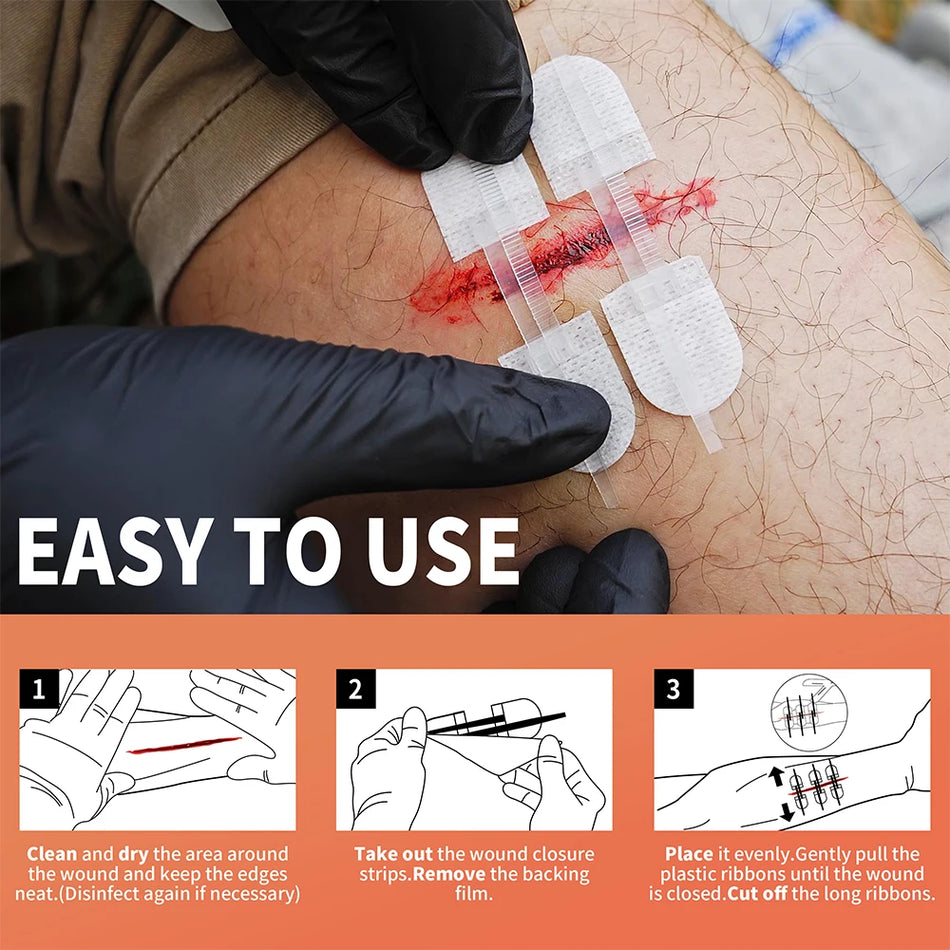 EASY TO USE

1

Clean and dry the area around the wound and keep the edges neat.(Disinfect again if necessary)

2

Take out the wound closure strips.Remove the backing film.

3

Place it evenly.Gently pull the plastic ribbons until the wound is closed.Cut off the long ribbons.