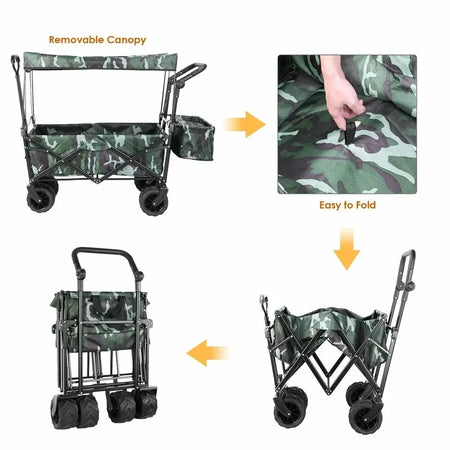 Removable Canopy

Easy to Fold