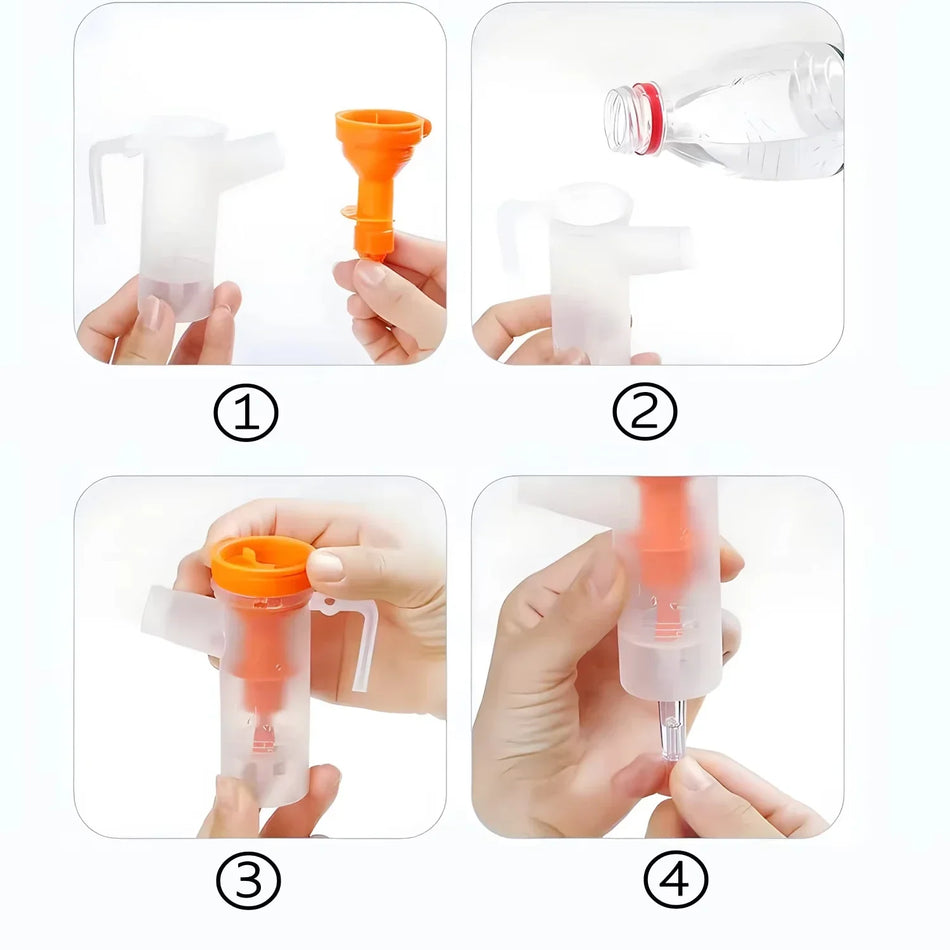 ①
②
③
④