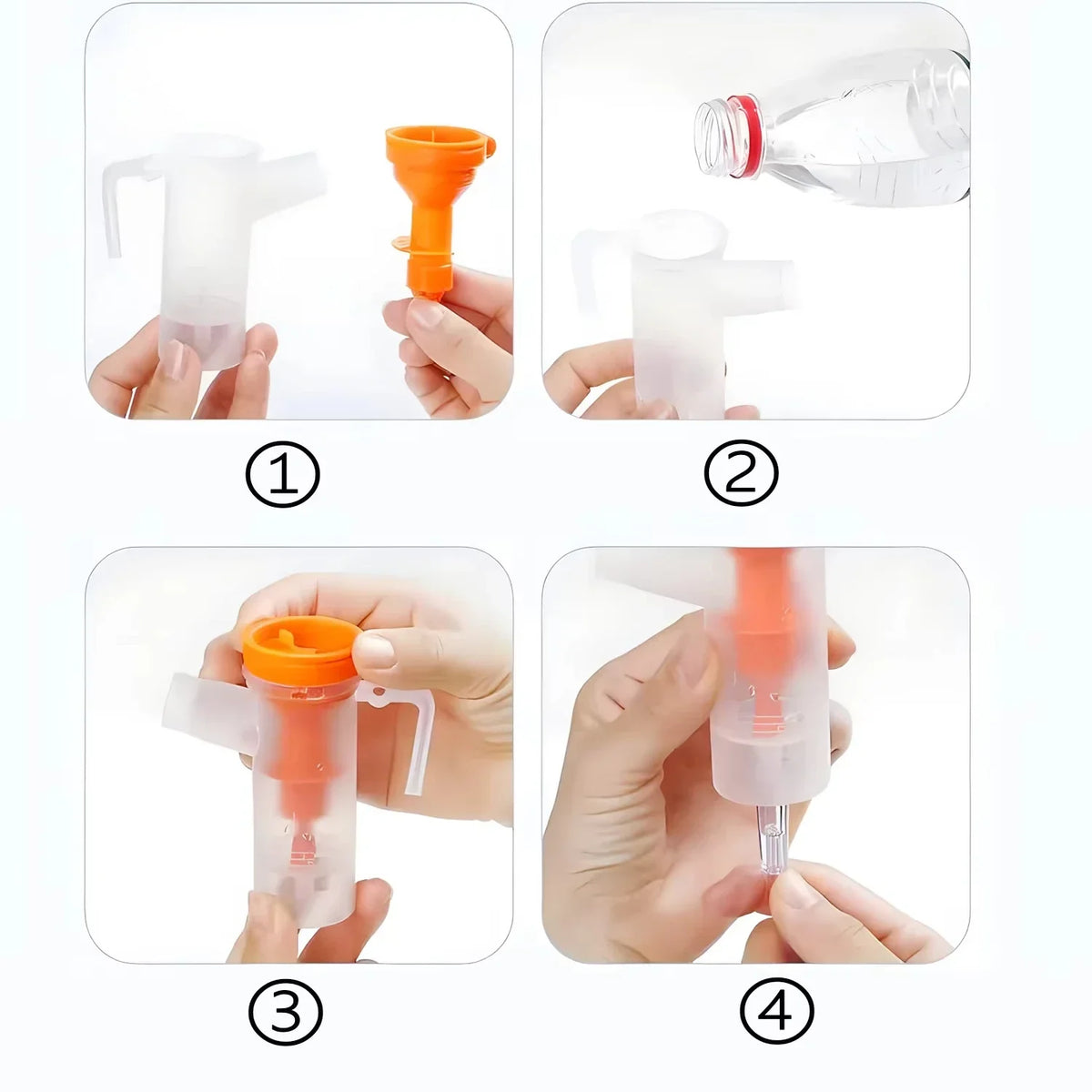 ①

②

③

④