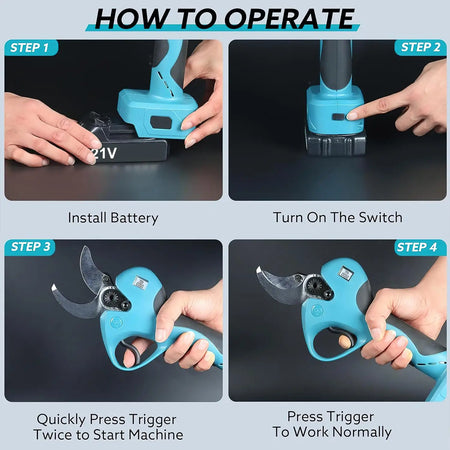 HOW TO OPERATE

STEP 1

21V

Install Battery

STEP 2

Turn On The Switch

STEP 3

Quickly Press Trigger Twice to Start Machine

STEP 4

Press Trigger To Work Normally