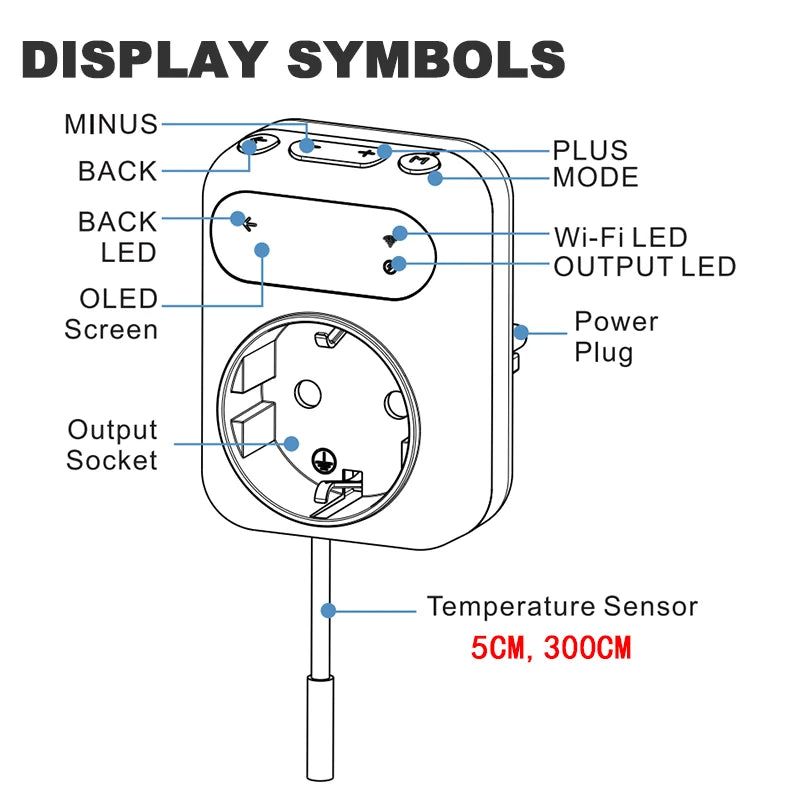 DISPLAY SYMBOLS

MINUS
BACK
BACK LED
OLED Screen
Output Socket

PLUS
MODE
Wi-Fi LED
OUTPUT LED
Power Plug

Temperature Sensor
5CM, 300CM