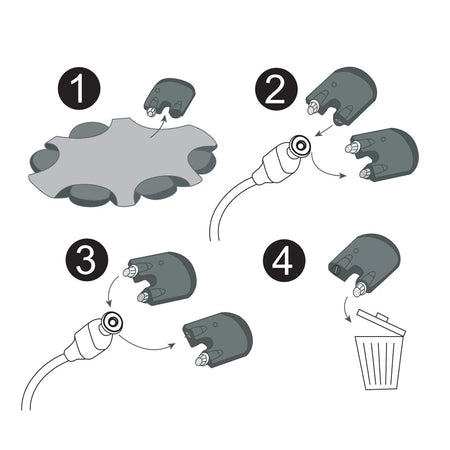 1

2

3

4