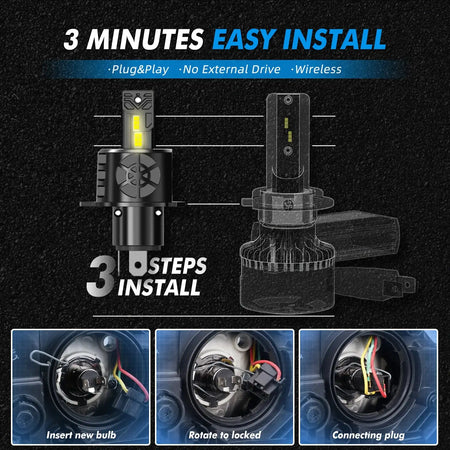 3 MINUTES EASY INSTALL

·Plug&Play ·No External Drive ·Wireless

3 STEPS INSTALL

Insert new bulb

Rotate to locked

Connecting plug