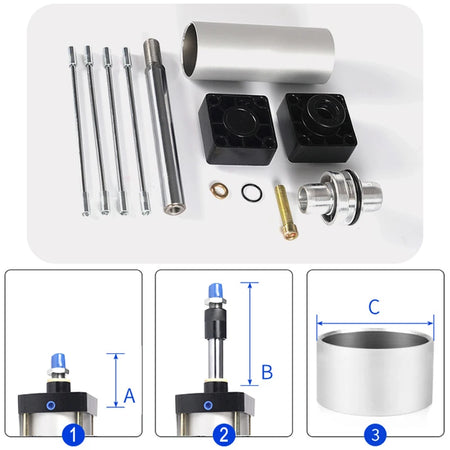 A
1
B
2
C
3