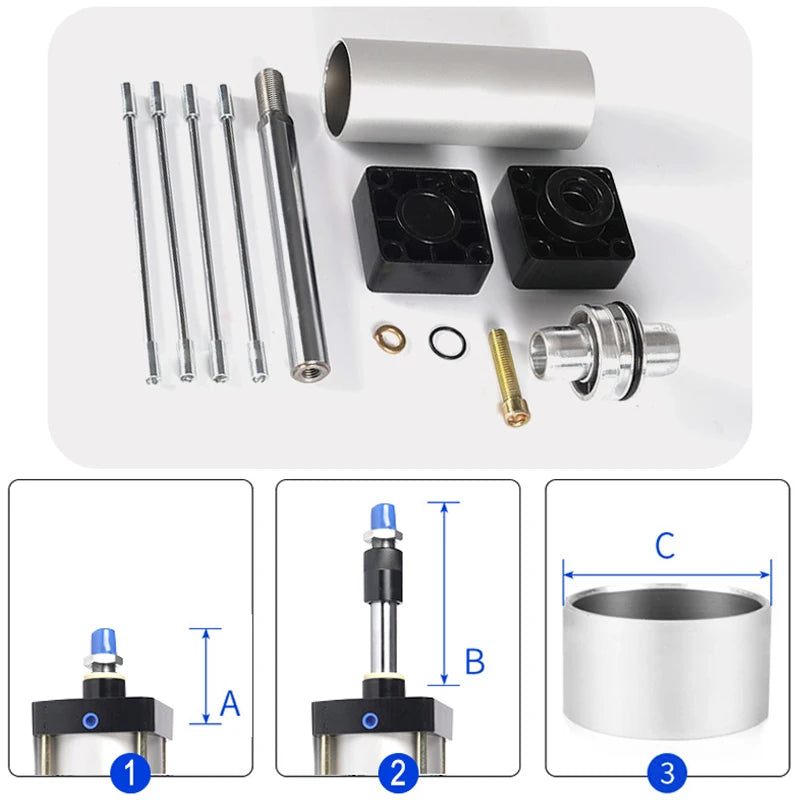 A
1
B
2
C
3