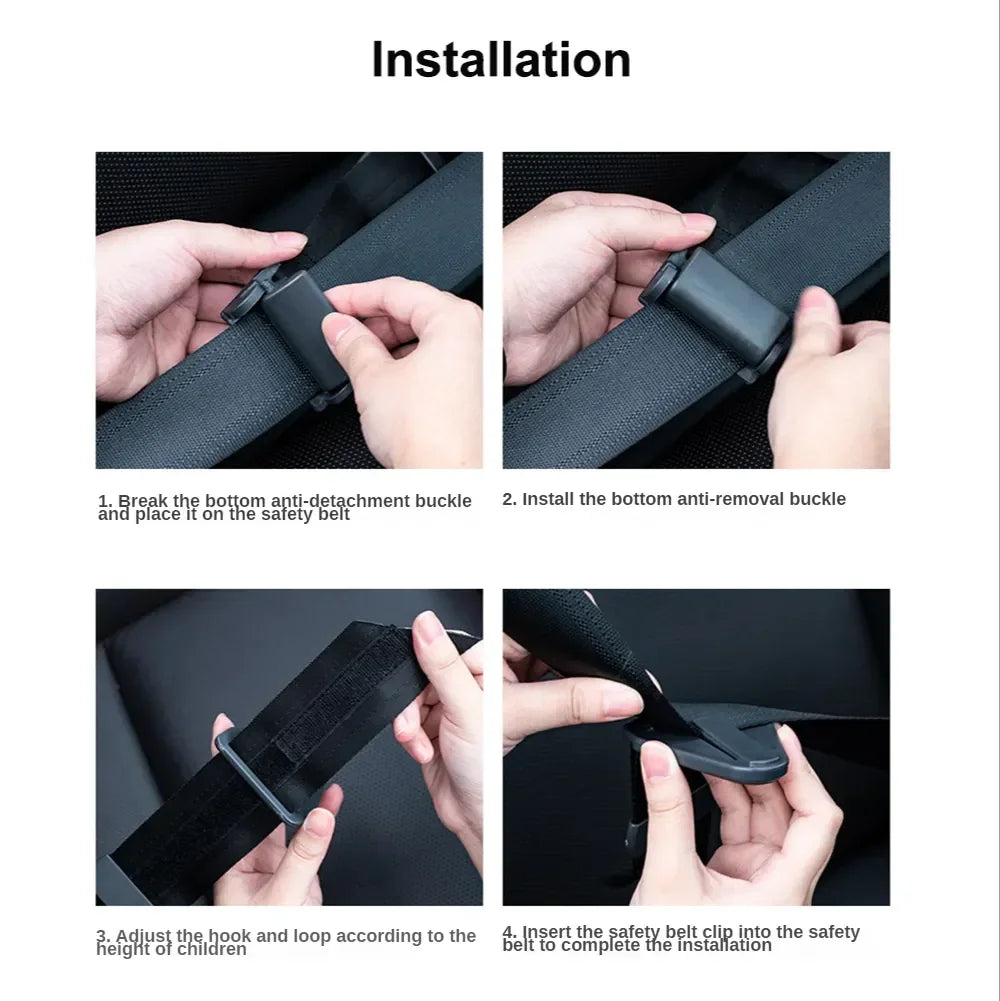 Installation

1. Break the bottom anti-detachment buckle and place it on the safety belt

2. Install the bottom anti-removal buckle

3. Adjust the hook and loop according to the height of children

4. Insert the safety belt clip into the safety belt to complete the installation