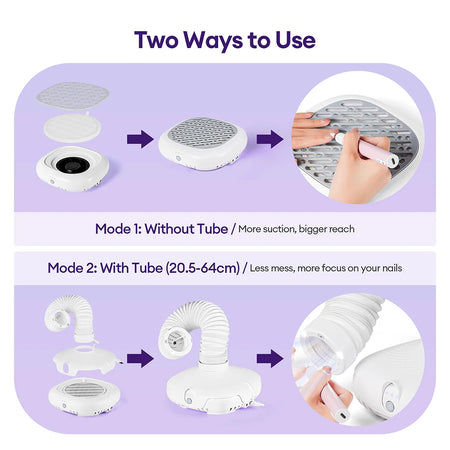 Two Ways to Use

Mode 1: Without Tube / More suction, bigger reach

Mode 2: With Tube (20.5-64cm) / Less mess, more focus on your nails