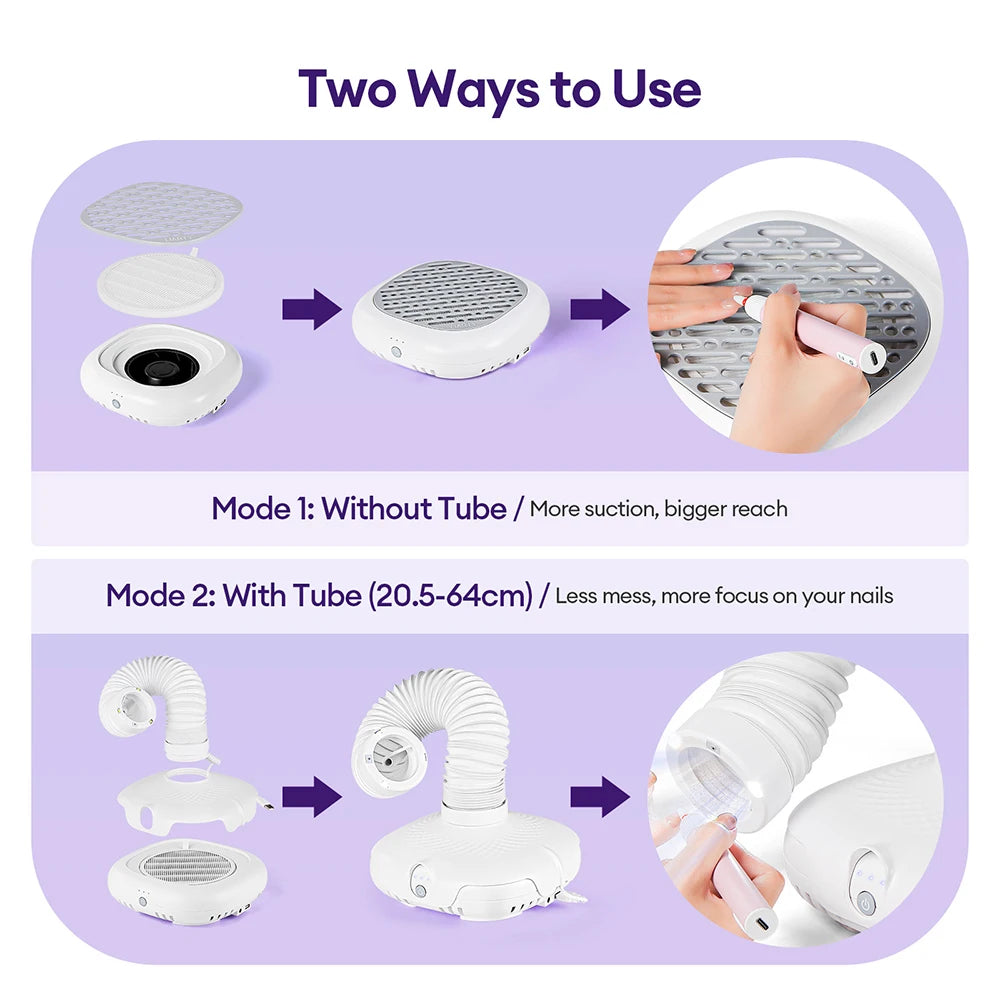 Two Ways to Use

Mode 1: Without Tube / More suction, bigger reach

Mode 2: With Tube (20.5-64cm) / Less mess, more focus on your nails