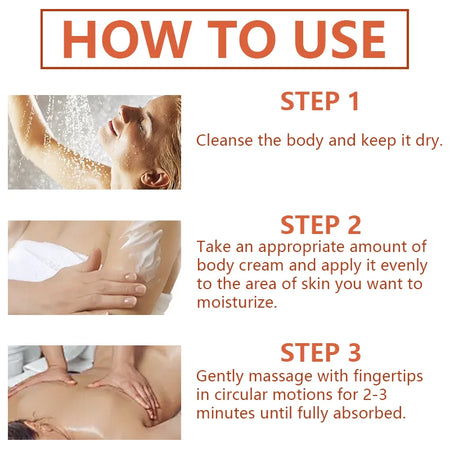 HOW TO USE

STEP 1

Cleanse the body and keep it dry.

STEP 2

Take an appropriate amount of body cream and apply it evenly to the area of skin you want to moisturize.

STEP 3

Gently massage with fingertips in circular motions for 2-3 minutes until fully absorbed.