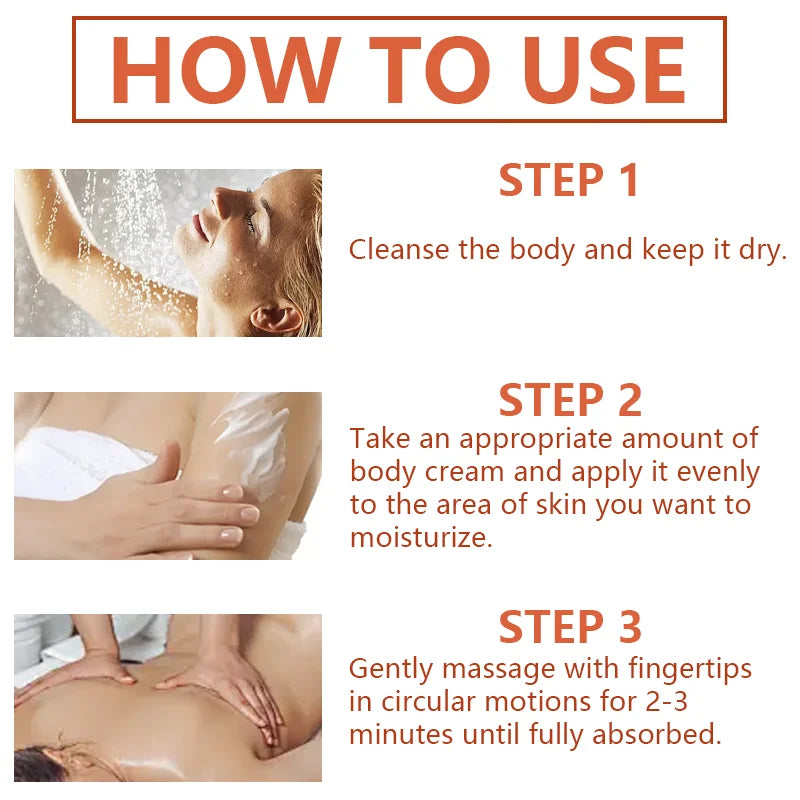 HOW TO USE

STEP 1

Cleanse the body and keep it dry.

STEP 2

Take an appropriate amount of body cream and apply it evenly to the area of skin you want to moisturize.

STEP 3

Gently massage with fingertips in circular motions for 2-3 minutes until fully absorbed.