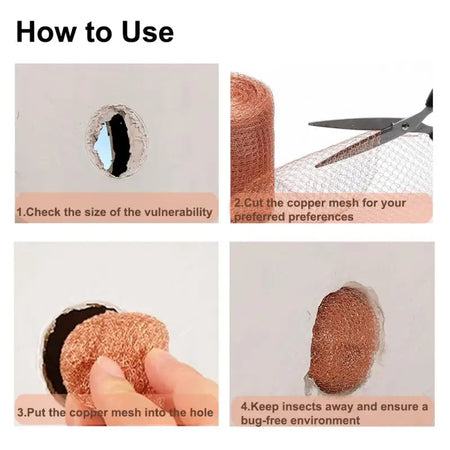 How to Use

1.Check the size of the vulnerability

2.Cut the copper mesh for your preferred preferences

3.Put the copper mesh into the hole

4.Keep insects away and ensure a bug-free environment