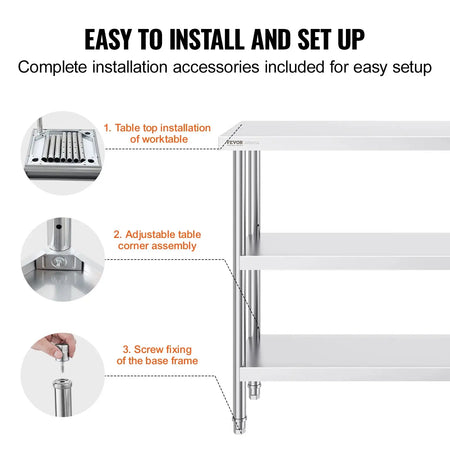 EASY TO INSTALL AND SET UP

Complete installation accessories included for easy setup

1. Table top installation of worktable

VEVOR

2. Adjustable table corner assembly

3. Screw fixing of the base frame