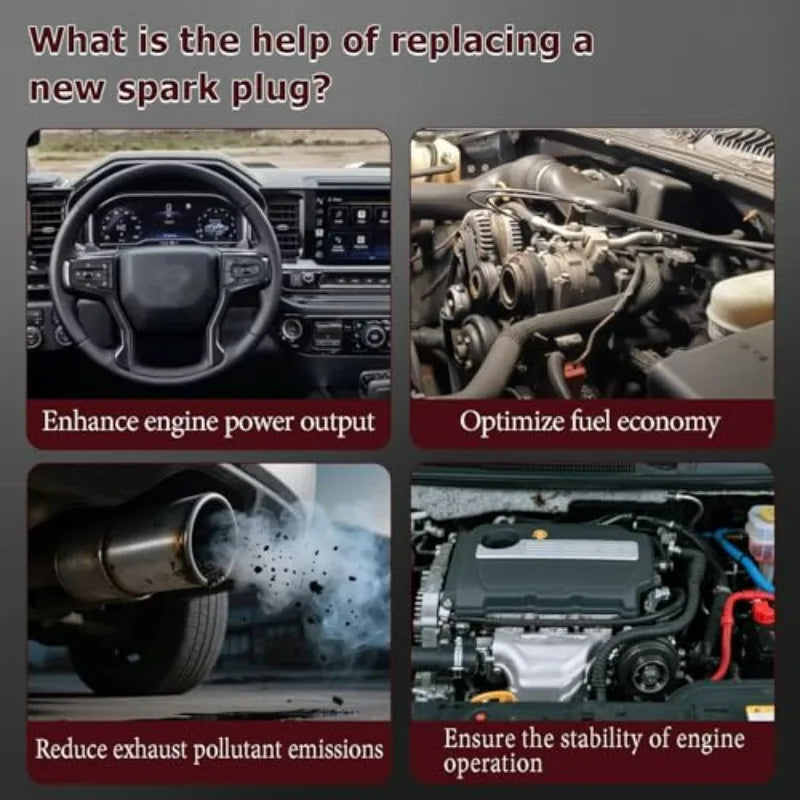 What is the help of replacing a new spark plug?

Enhance engine power output

Optimize fuel economy

Reduce exhaust pollutant emissions

Ensure the stability of engine operation