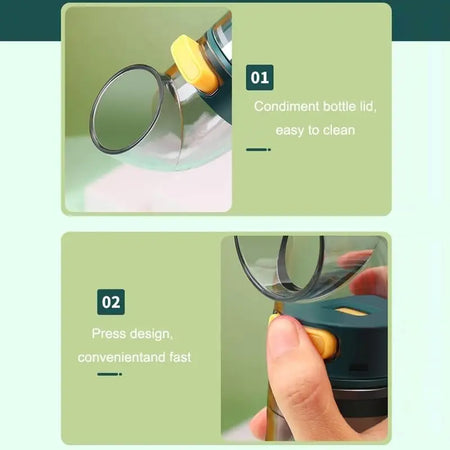 01

Condiment bottle lid, easy to clean

02

Press design, convenientand fast