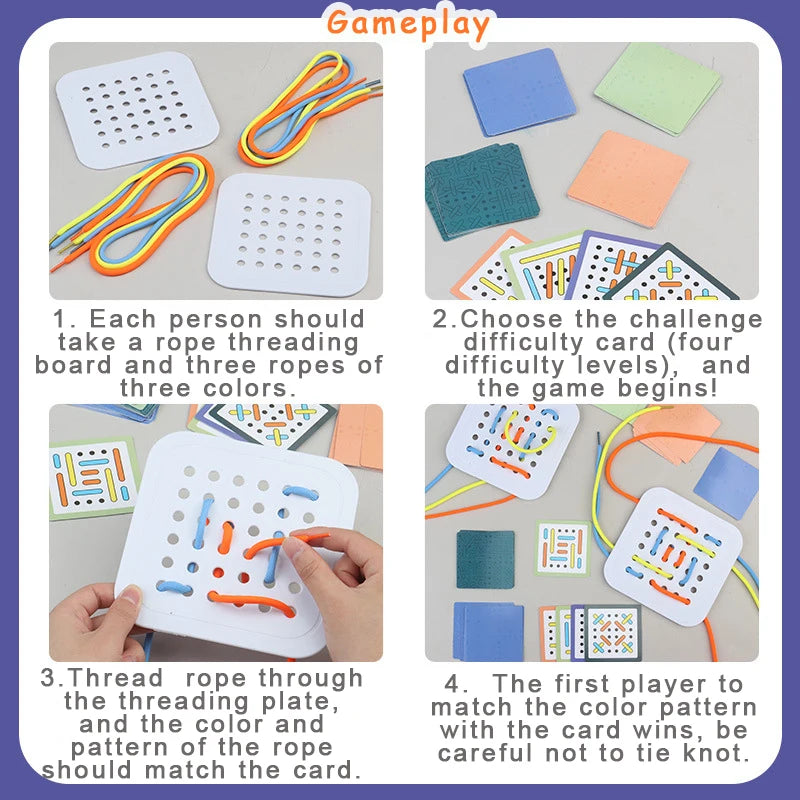 Gameplay

1. Each person should take a rope threading board and three ropes of three colors.

2.Choose the challenge difficulty card (four difficulty levels), and the game begins!

3.Thread rope through the threading plate, and the color and pattern of the rope should match the card.

4. The first player to match the color pattern with the card wins, be careful not to tie knot.