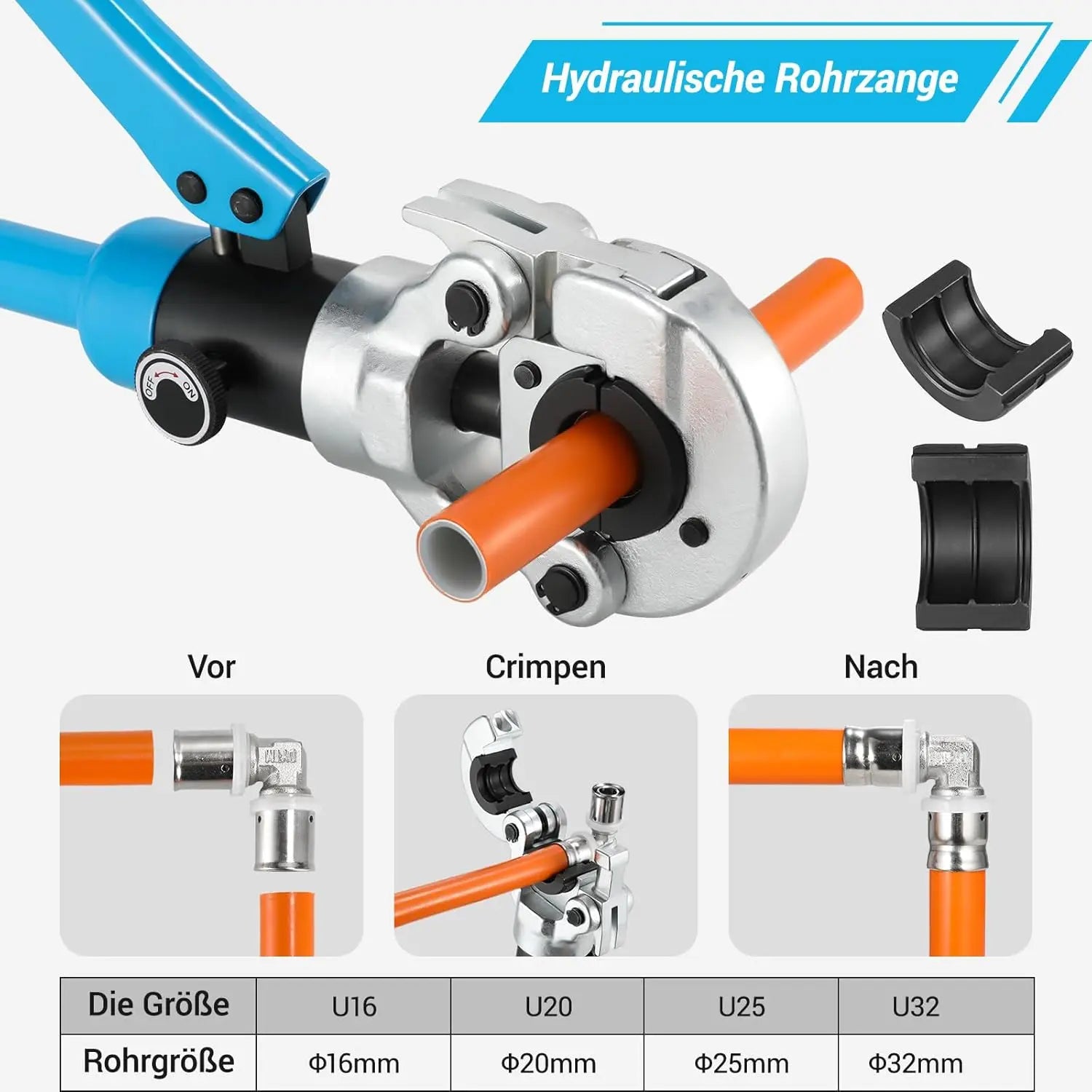 Hydraulische Rohrzange

OFF ON

Vor

Crimpen

Nach

| Die Größe | U16 | U20 | U25 | U32 |
|---|---|---|---|---|
| Rohrgröße | Φ16mm | Φ20mm | Φ25mm | Φ32mm |