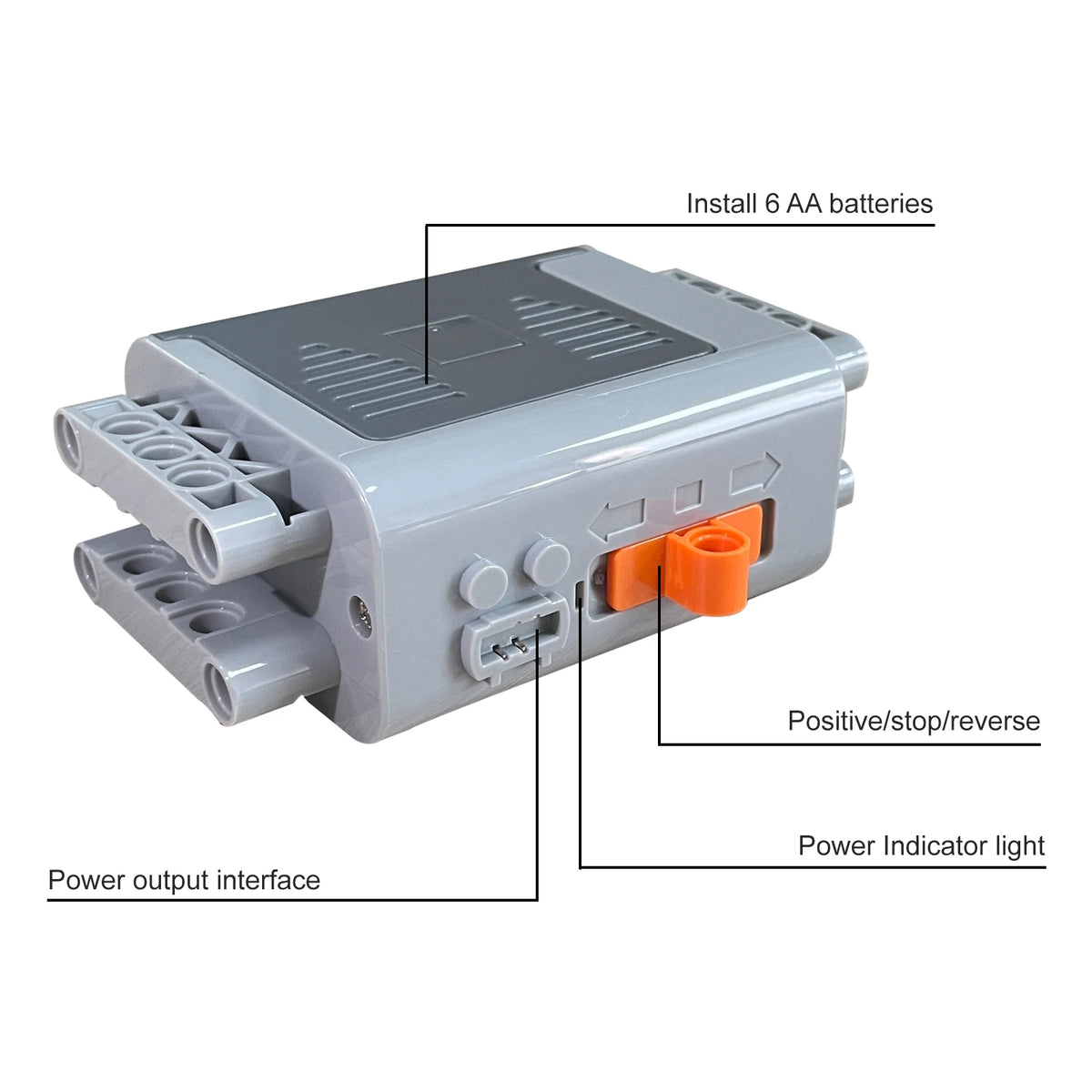 Install 6 AA batteries

Positive/stop/reverse

Power Indicator light

Power output interface