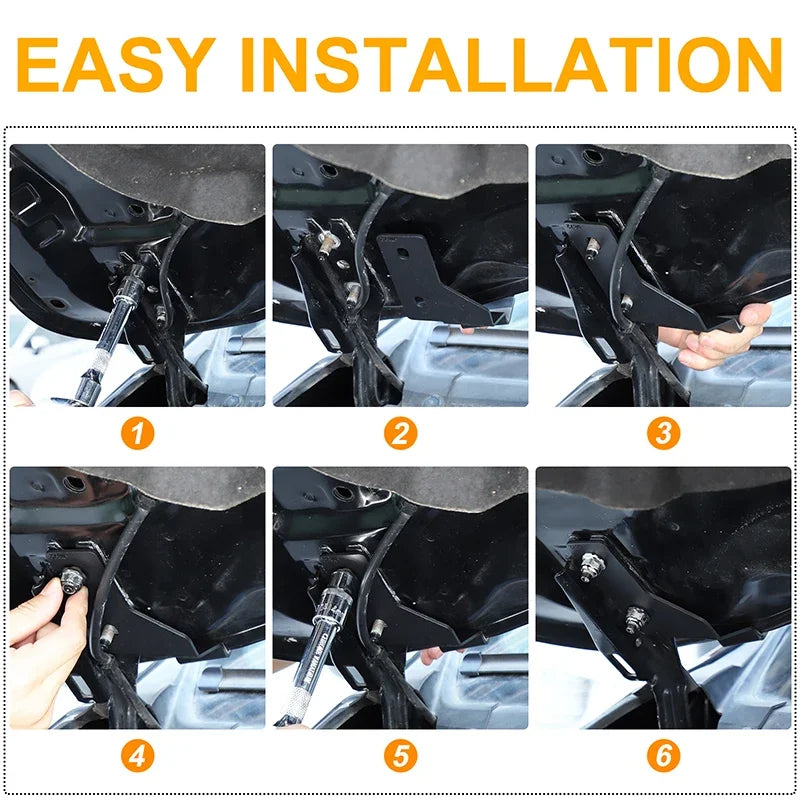 EASY INSTALLATION

1

2

3

4

5

6