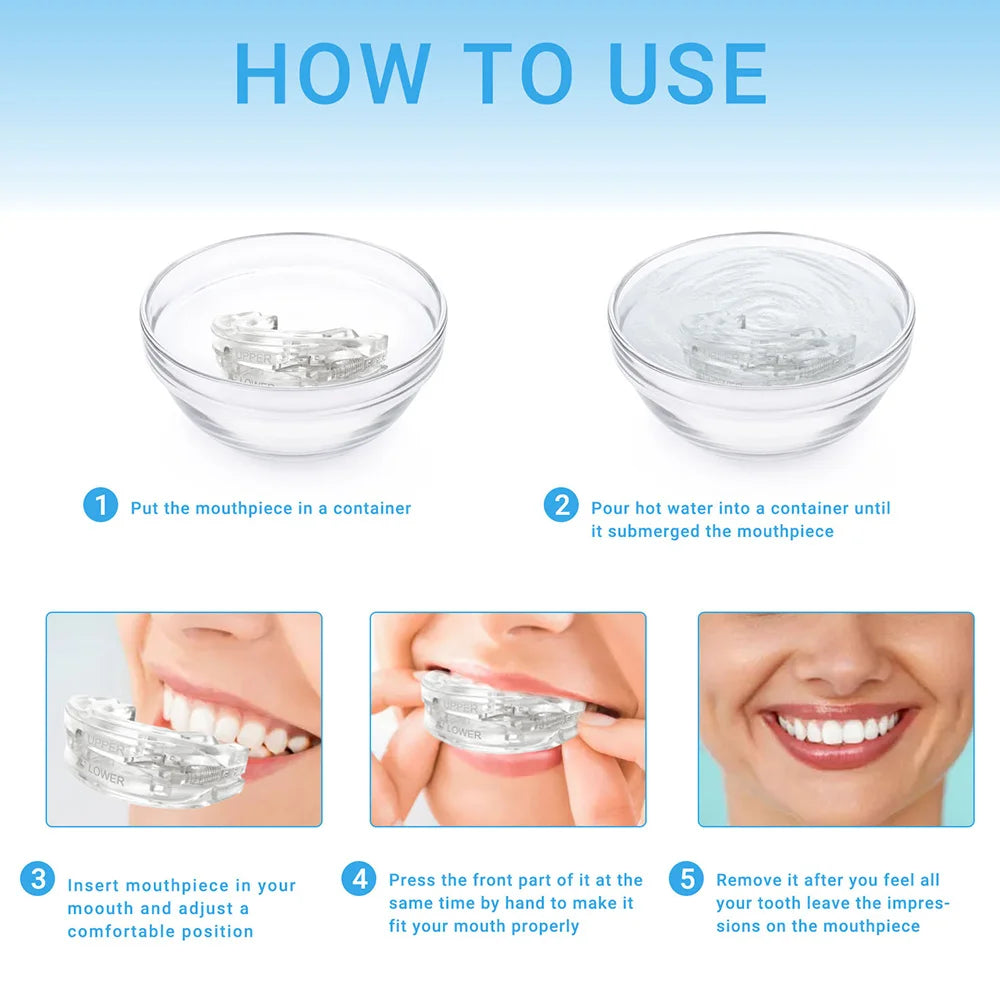 HOW TO USE

UPPER
LOWER

1 Put the mouthpiece in a container

2 Pour hot water into a container until it submerged the mouthpiece

UPPER
LOWER

UPPER
LOWER

3 Insert mouthpiece in your moouth and adjust a comfortable position

4 Press the front part of it at the same time by hand to make it fit your mouth properly

5 Remove it after you feel all your tooth leave the impressions on the mouthpiece